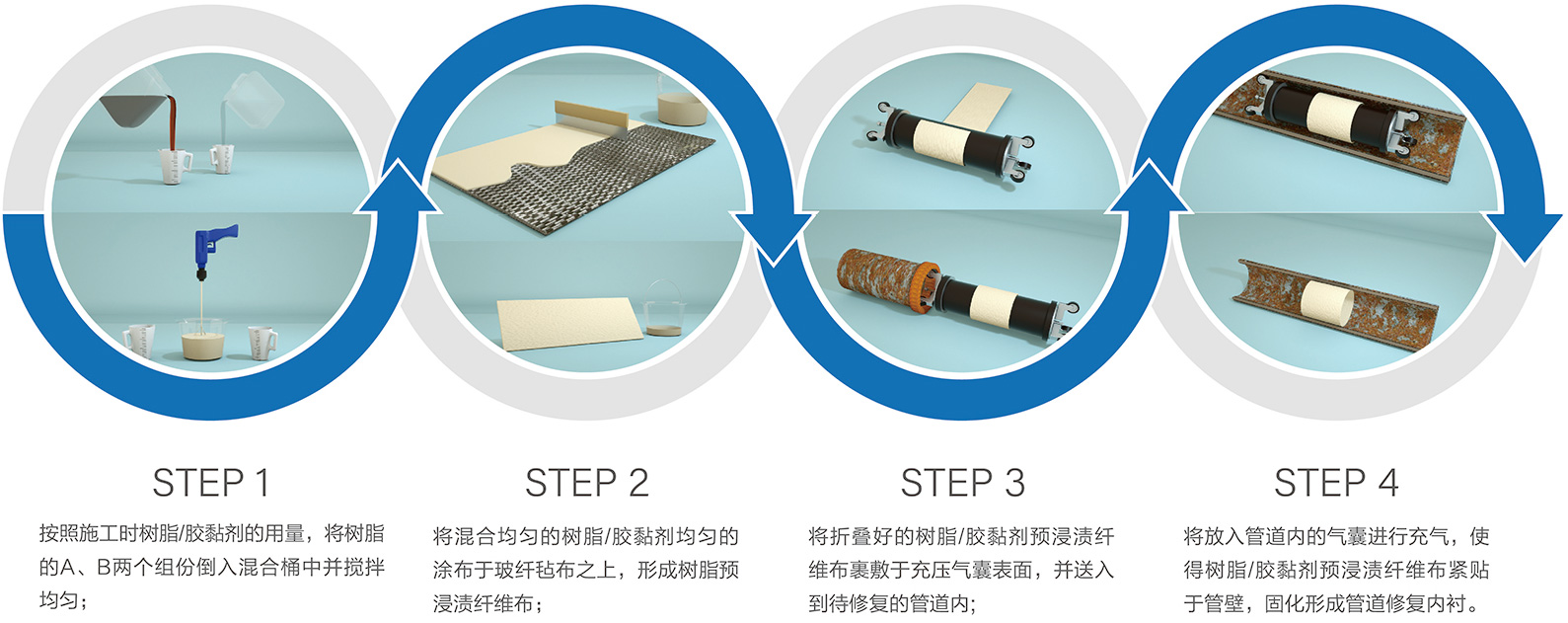 STEP 1

按照施工时树脂/胶黏剂的用量，将树脂的A、B两个组份倒入混合桶中并搅拌均匀；

STEP 2

将混合均匀的树脂/胶黏剂均匀的涂布于玻纤毡布之上，形成树脂预浸渍纤维布；

STEP 3

将折叠好的树脂/胶黏剂预浸渍纤维布裹敷于充压气囊表面，并送入到待修复的管道内；

STEP 4

将放入管道内的气囊进行充气，使得树脂/胶黏剂预浸渍纤维布紧贴于管壁，固化形成管道修复内衬。